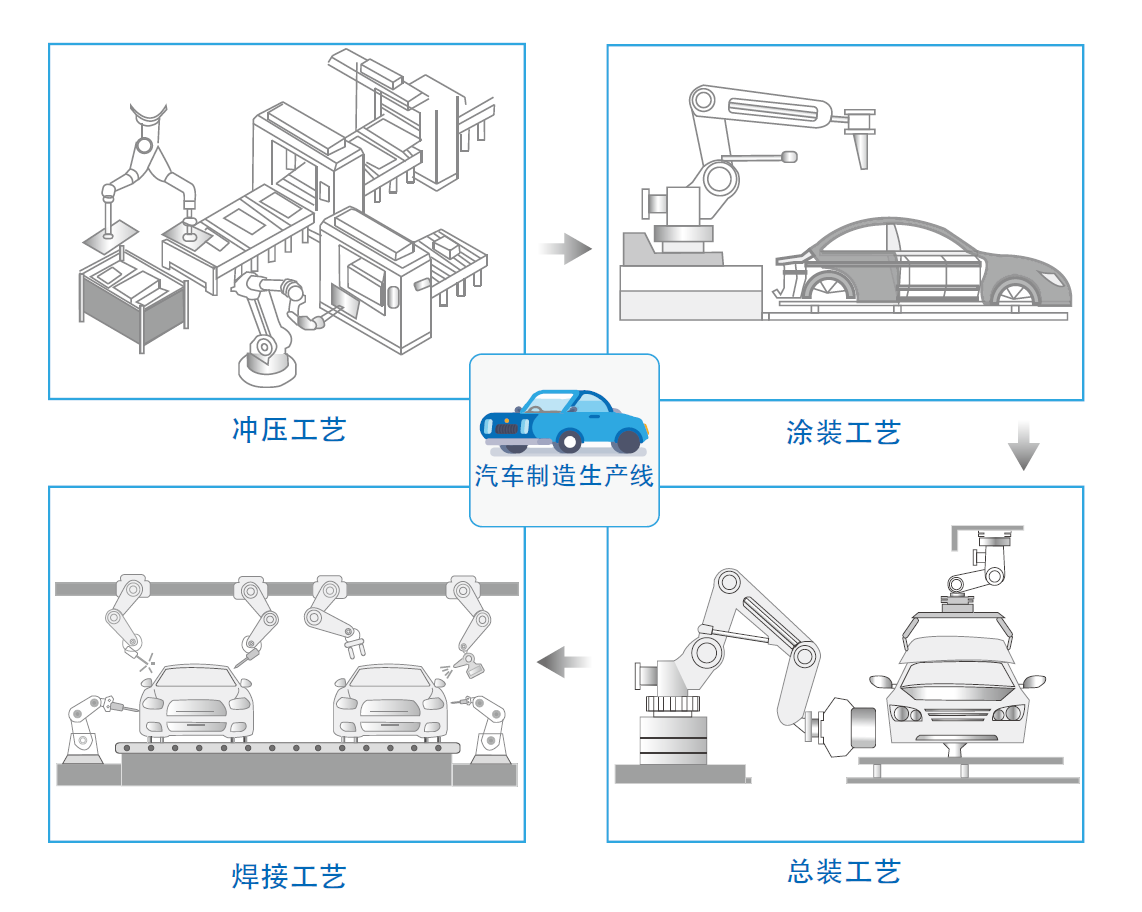 冲压工艺

涂装工艺

汽车制造生产线

焊接工艺

总装工艺